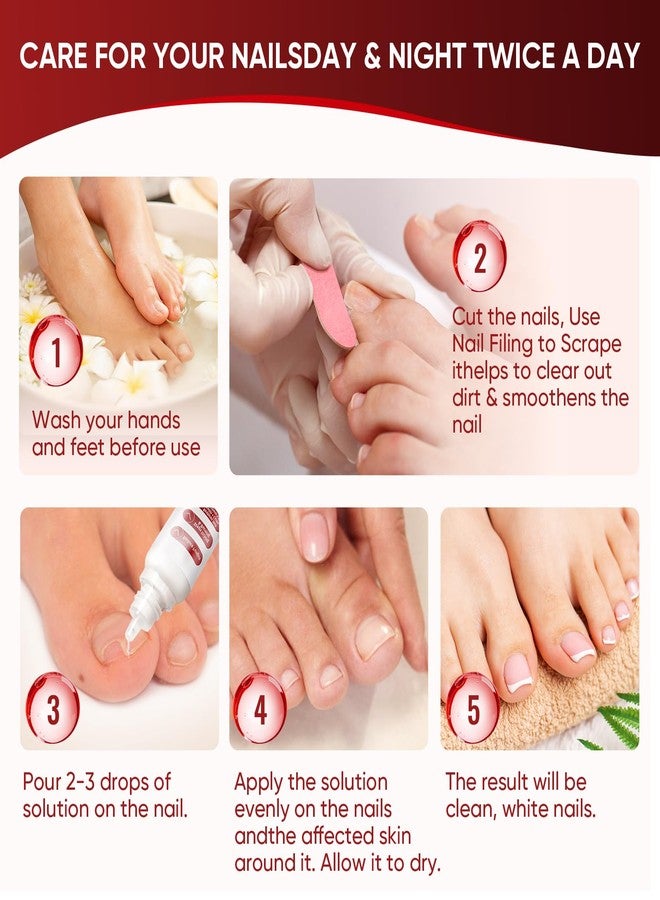 CARE FOR YOUR NAILSDAY & NIGHT TWICE A DAY

1

Wash your hands and feet before use

2

Cut the nails, Use Nail Filing to Scrape ithelps to clear out dirt & smoothens the nail

3

Pour 2-3 drops of solution on the nail.

4

Apply the solution evenly on the nails andthe affected skin around it. Allow it to dry.

5

The result will be clean, white nails.